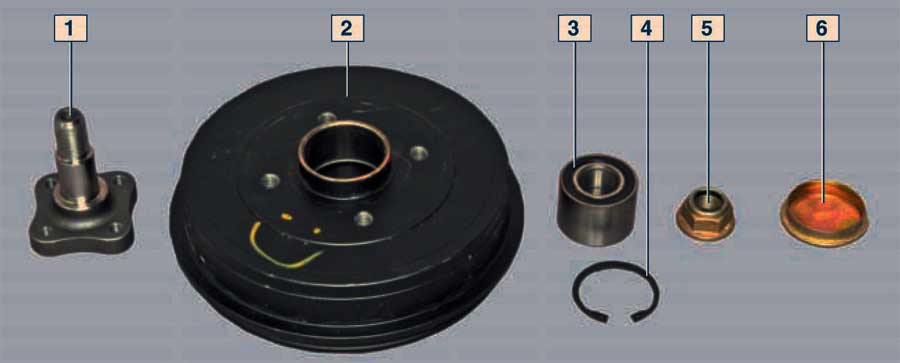 1
2
3
4
5
6