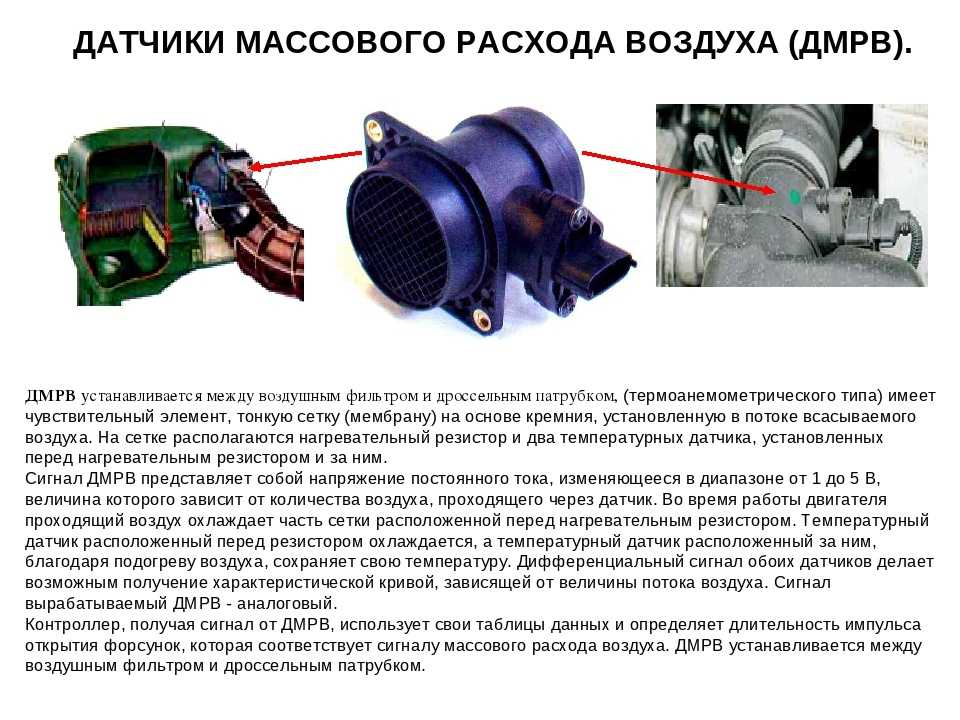 ДАТЧИКИ МАССОВОГО РАСХОДА ВОЗДУХА (ДМРВ).

ДМРВ устанавливается между воздушным фильтром и дроссельным патрубком, (термоанемометрического типа) имеет чувствительный элемент, тонкую сетку (мембрану) на основе кремния, установленную в потоке всасываемого воздуха. На сетке располагаются нагревательный резистор и два температурных датчика, установленных перед нагревательным резистором и за ним.
Сигнал ДМРВ представляет собой напряжение постоянного тока, изменяющееся в диапазоне от 1 до 5 В, величина которого зависит от количества воздуха, проходящего через датчик. Во время работы двигателя проходящий воздух охлаждает часть сетки расположенной перед нагревательным резистором. Температурный датчик расположенный перед резистором охлаждается, а температурный датчик расположенный за ним, благодаря подогреву воздуха, сохраняет свою температуру. Дифференциальный сигнал обоих датчиков делает возможным получение характеристической кривой, зависящей от величины потока воздуха. Сигнал вырабатываемый ДМРВ - аналоговый.
Контроллер, получая сигнал от ДМРВ, использует свои таблицы данных и определяет длительность импульса открытия форсунок, которая соответствует сигналу массового расхода воздуха. ДМРВ устанавливается между воздушным фильтром и дроссельным патрубком.