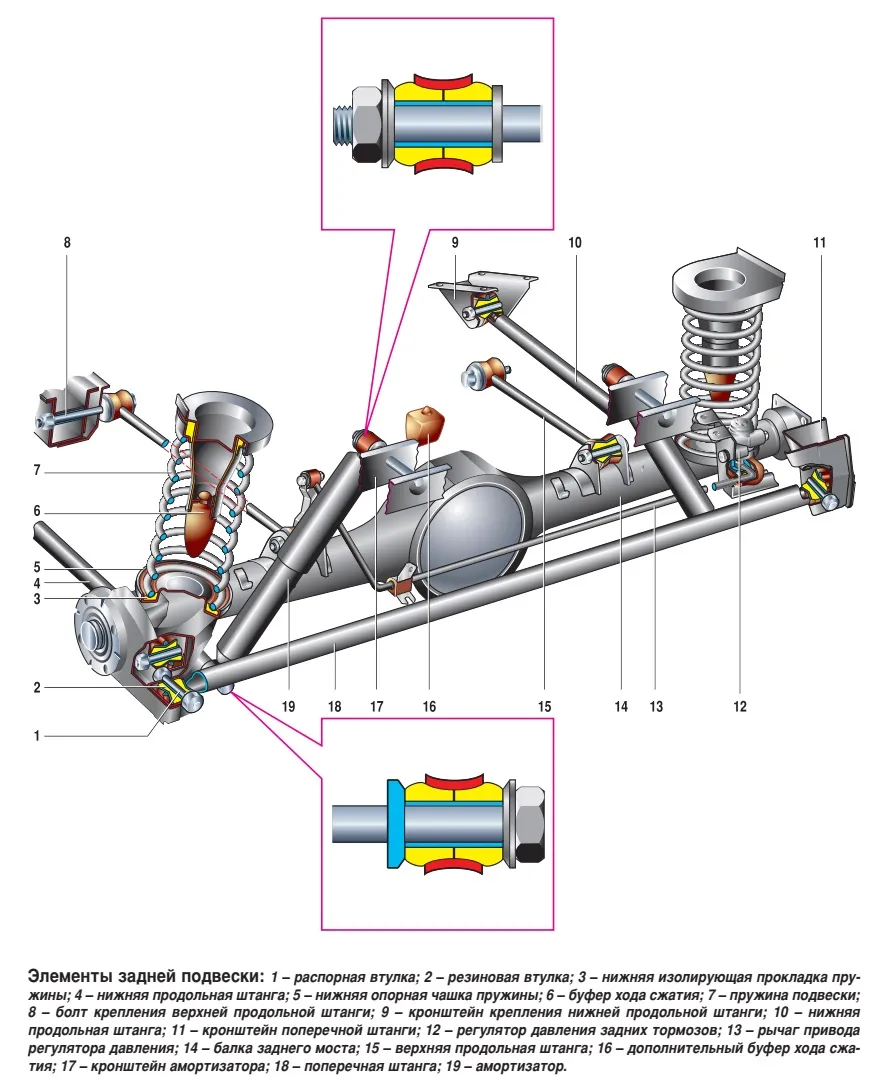 8
9
10
11
7
6
5
4
3
2
1
19
18
17
16
15
14
13
12

Элементы задней подвески: 1 – распорная втулка; 2 – резиновая втулка; 3 – нижняя изолирующая прокладка пружины; 4 – нижняя продольная штанга; 5 – нижняя опорная чашка пружины; 6 – буфер хода сжатия; 7 – пружина подвески; 8 – болт крепления верхней продольной штанги; 9 – кронштейн крепления нижней продольной штанги; 10 – нижняя продольная штанга; 11 – кронштейн поперечной штанги; 12 – регулятор давления задних тормозов; 13 – рычаг привода регулятора давления; 14 – балка заднего моста; 15 – верхняя продольная штанга; 16 – дополнительный буфер хода сжатия; 17 – кронштейн амортизатора; 18 – поперечная штанга; 19 – амортизатор.