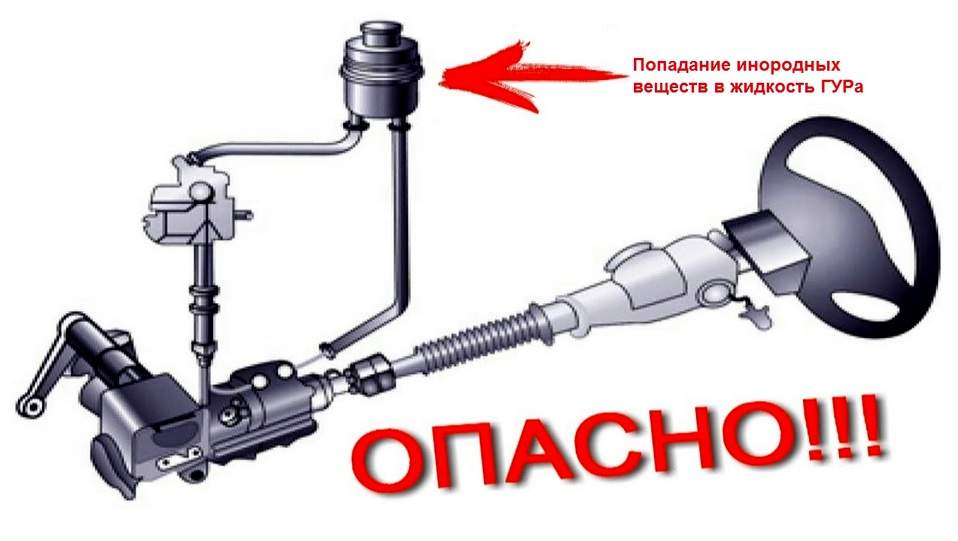 Попадание инородных веществ в жидкость ГУРа

ОПАСНО!!!