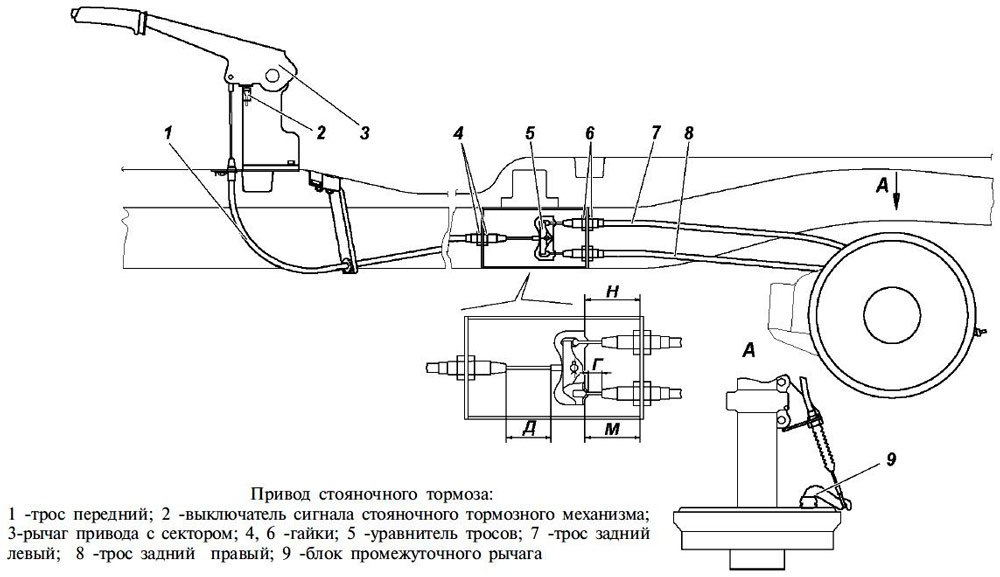 1
2
3
4
5
6
7
8
А
Н
Г
Д
М
А
9

Привод стояночного тормоза:
1 -трос передний; 2 -выключатель сигнала стояночного тормозного механизма; 3-рычаг привода с сектором; 4, 6 -гайки; 5 -уравнитель тросов; 7 -трос задний левый; 8 -трос задний правый; 9 -блок промежуточного рычага