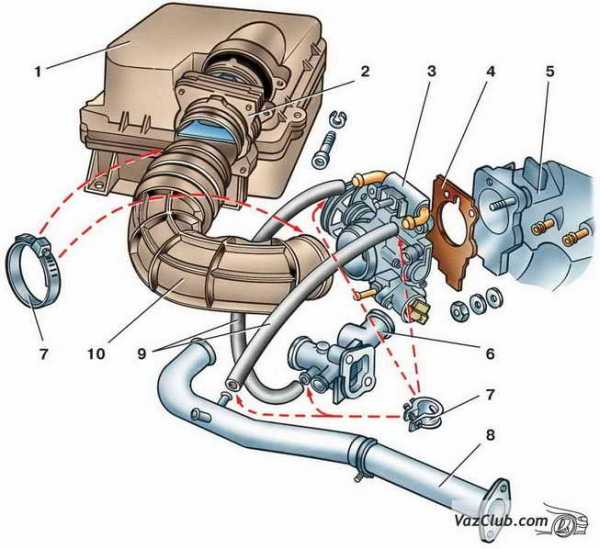 1
2
3
4
5
7
10
9
6
7
8
VazClub.com