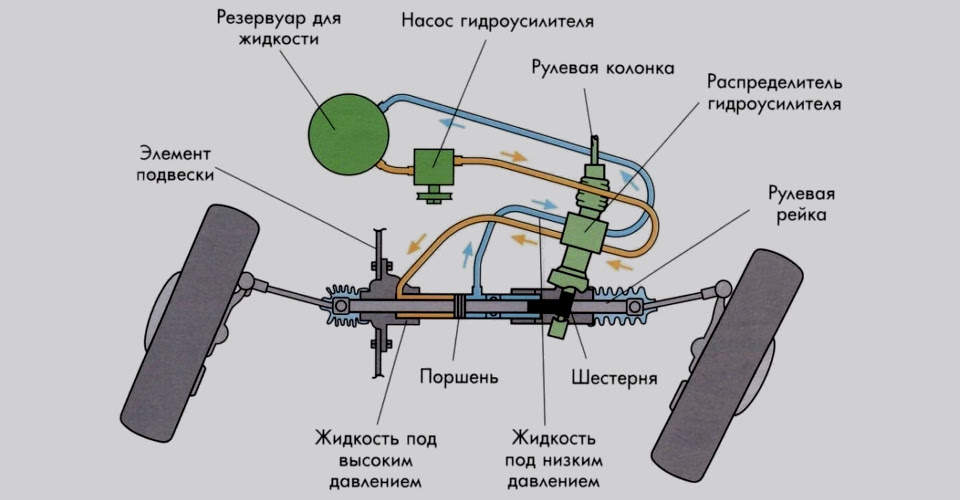 Резервуар для жидкости

Насос гидроусилителя

Рулевая колонка

Распределитель гидроусилителя

Элемент подвески

Рулевая рейка

Поршень

Шестерня

Жидкость под высоким давлением

Жидкость под низким давлением