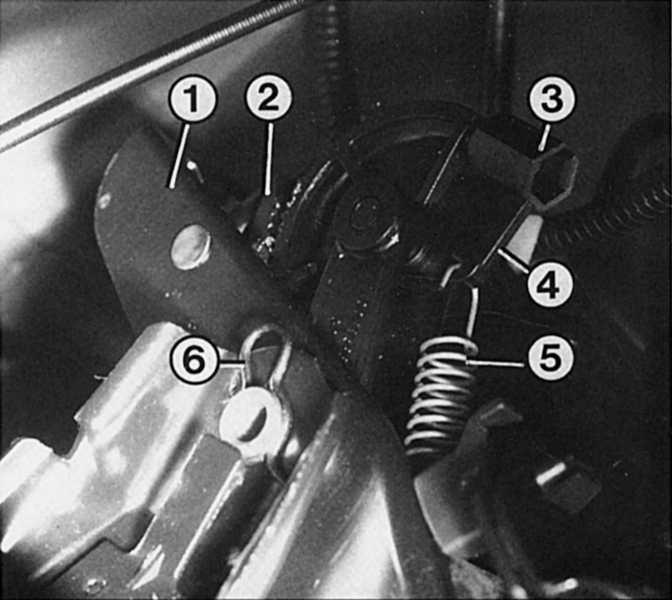 1
2
3
4
5
6