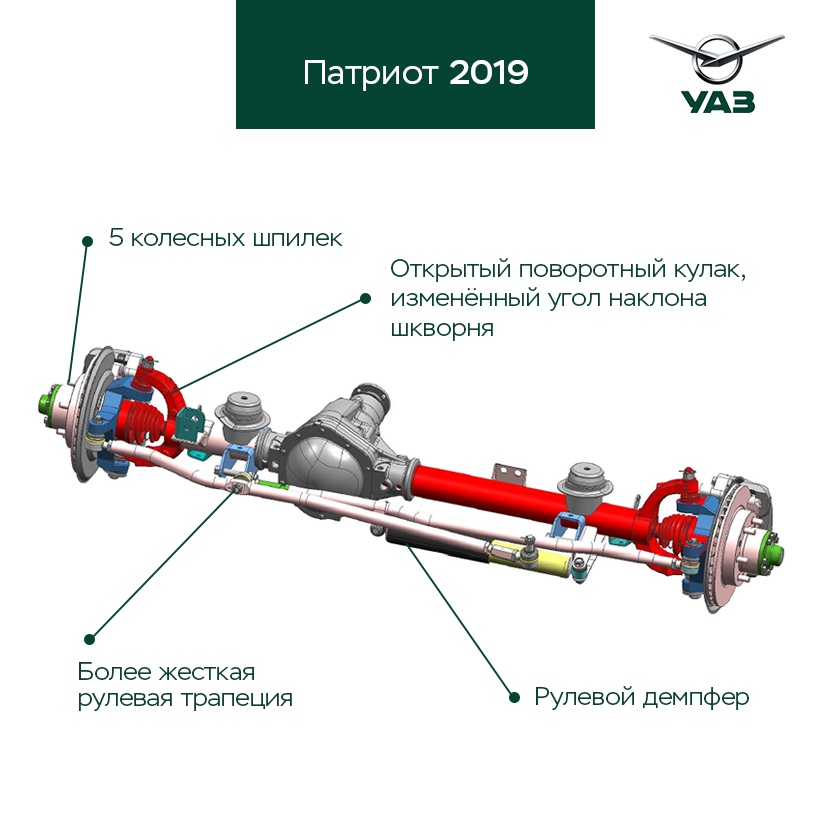 Патриот 2019

УАЗ

5 колесных шпилек

Открытый поворотный кулак, изменённый угол наклона шкворня

Более жесткая рулевая трапеция

Рулевой демпфер