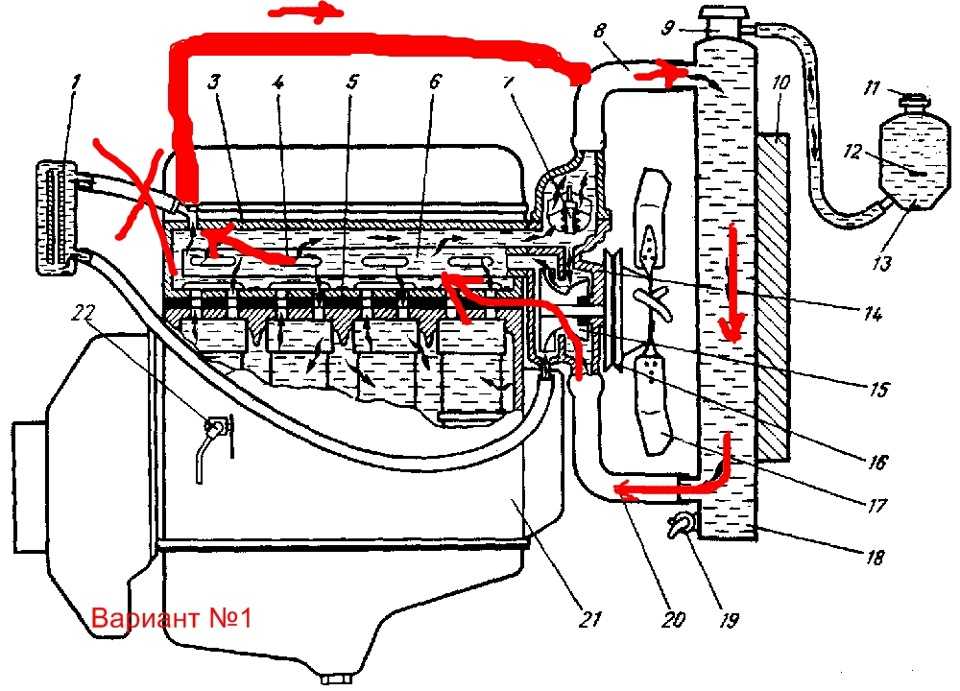 1
3
4
5
6
7
8
9
10
11
12
13
14
15
16
17
18
19
20
21
22
Вариант №1