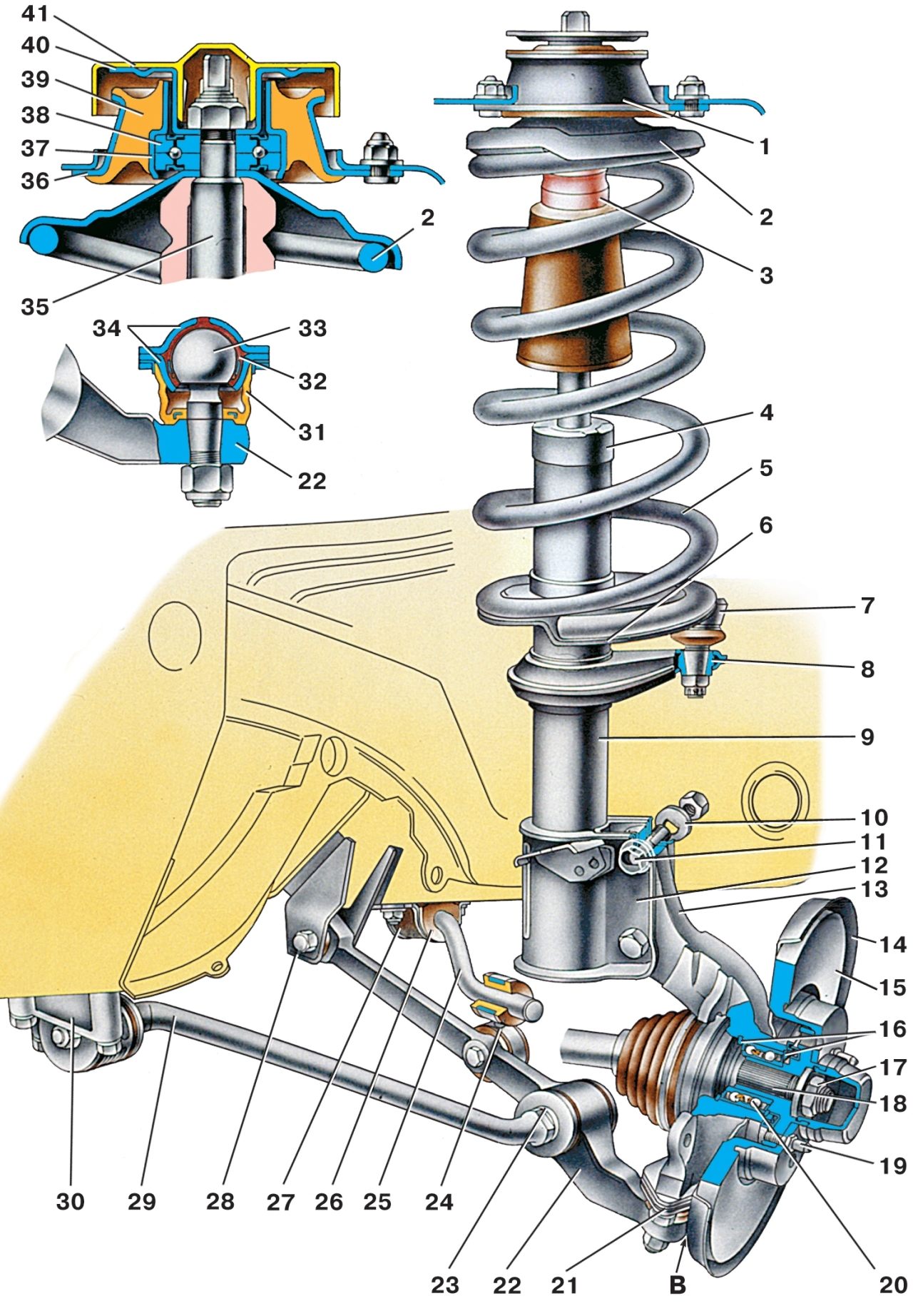 41
40
39
38
37
36
2
35
34
33
32
31
22
1
2
3
4
5
6
7
8
9
10
11
12
13
14
15
16
17
18
19
30
29
28
27
26
25
24
23
22
21
B
20