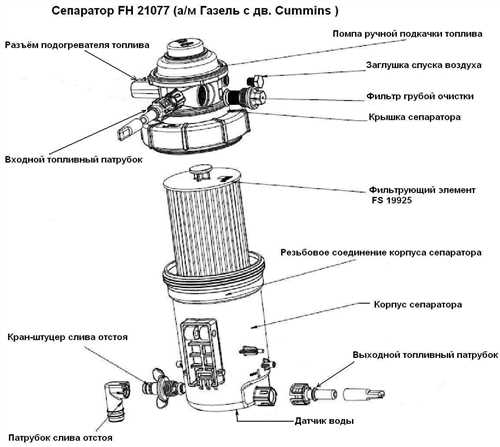 Сепаратор FH 21077 (а/м Газель с дв. Cummins )

Разъём подогревателя топлива

Помпа ручной подкачки топлива

Заглушка спуска воздуха

Фильтр грубой очистки

Крышка сепаратора

Входной топливный патрубок

Фильтрующий элемент
FS 19925

Резьбовое соединение корпуса сепаратора

Корпус сепаратора

Кран-штуцер слива отстоя

Выходной топливный патрубок

Датчик воды

Патрубок слива отстоя