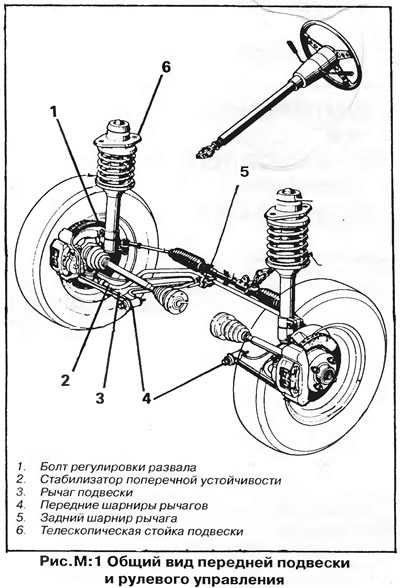 6

1

5

2

3

4

1. Болт регулировки развала
2. Стабилизатор поперечной устойчивости
3. Рычаг подвески
4. Передние шарниры рычагов
5. Задний шарнир рычага
6. Телескопическая стойка подвески

Рис.М:1 Общий вид передней подвески и рулевого управления