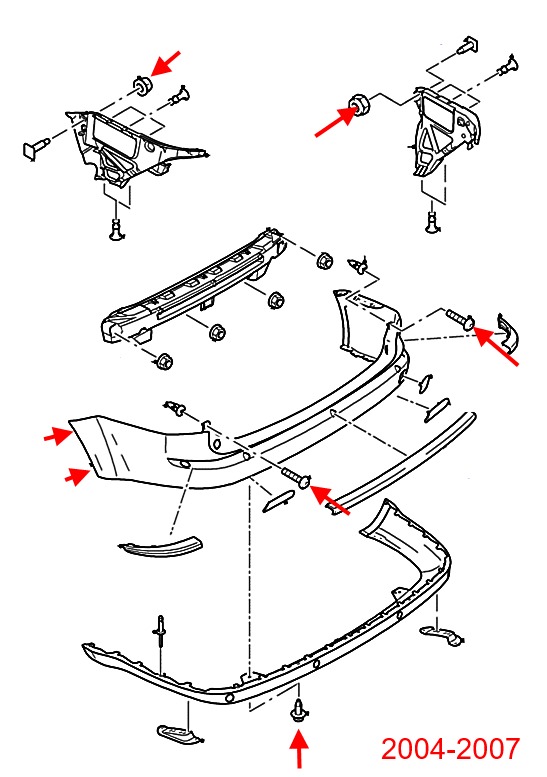 2004-2007