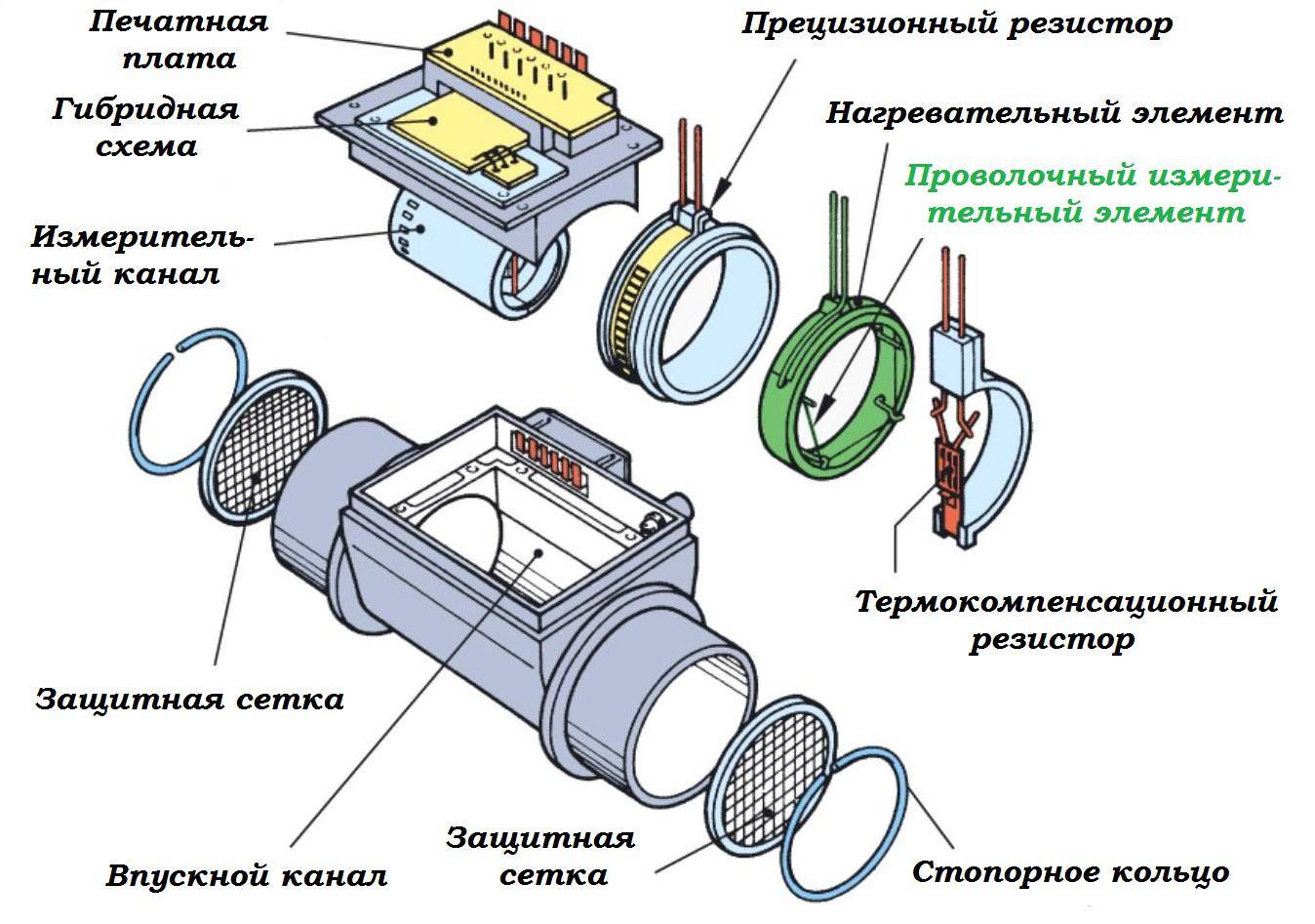 Печатная плата

Гибридная схема

Измерительный канал

Прецизионный резистор

Нагревательный элемент

Проволочный измерительный элемент

Термокомпенсационный резистор

Защитная сетка

Впускной канал

Защитная сетка

Стопорное кольцо