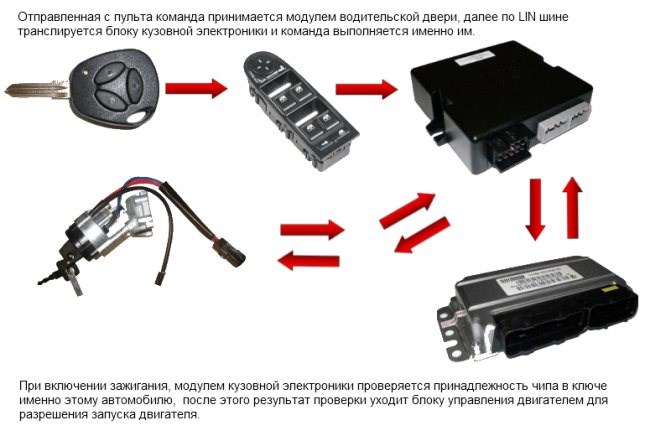 Отправленная с пульта команда принимается модулем водительской двери, далее по LIN шине транспируется блоку кузовной электроники и команда выполняется именно им.

При включении зажигания, модулем кузовной электроники проверяется принадлежность чипа в ключе именно этому автомобилю, после этого результат проверки уходит блоку управления двигателем для разрешения запуска двигателя.